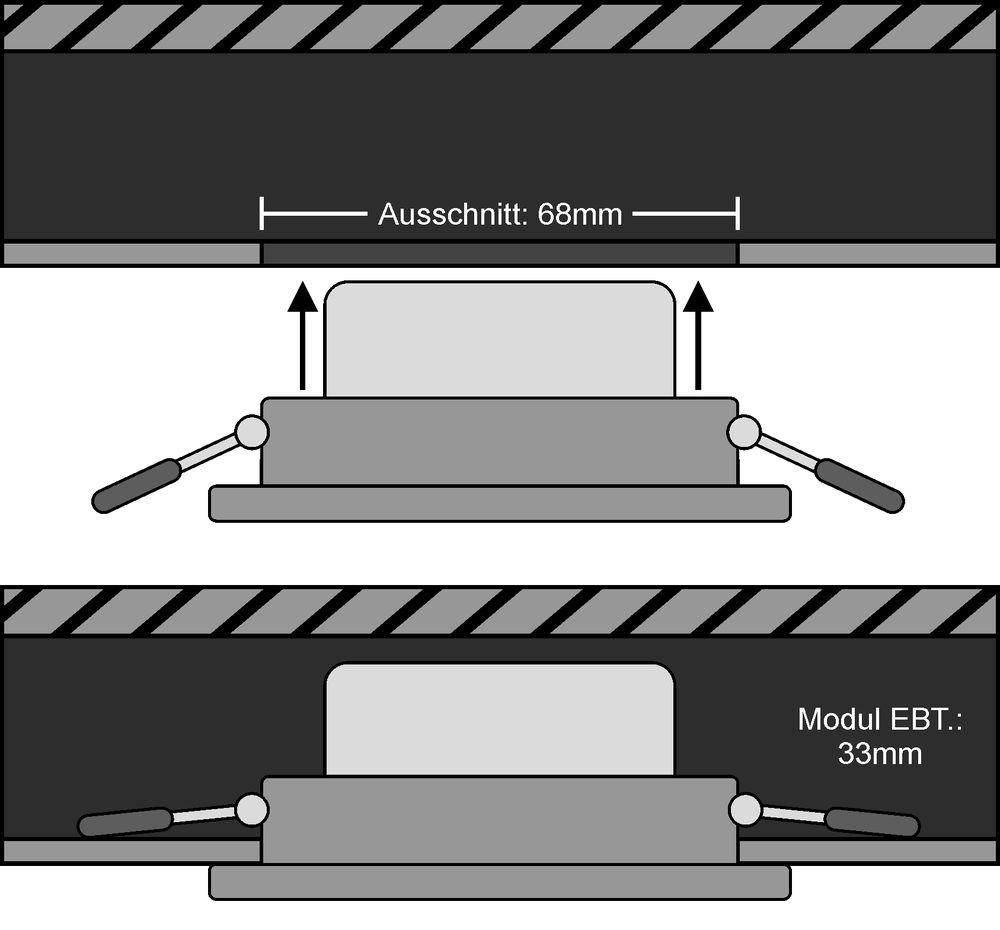 Ausschnitt: 68mm

Modul EBT.:
33mm