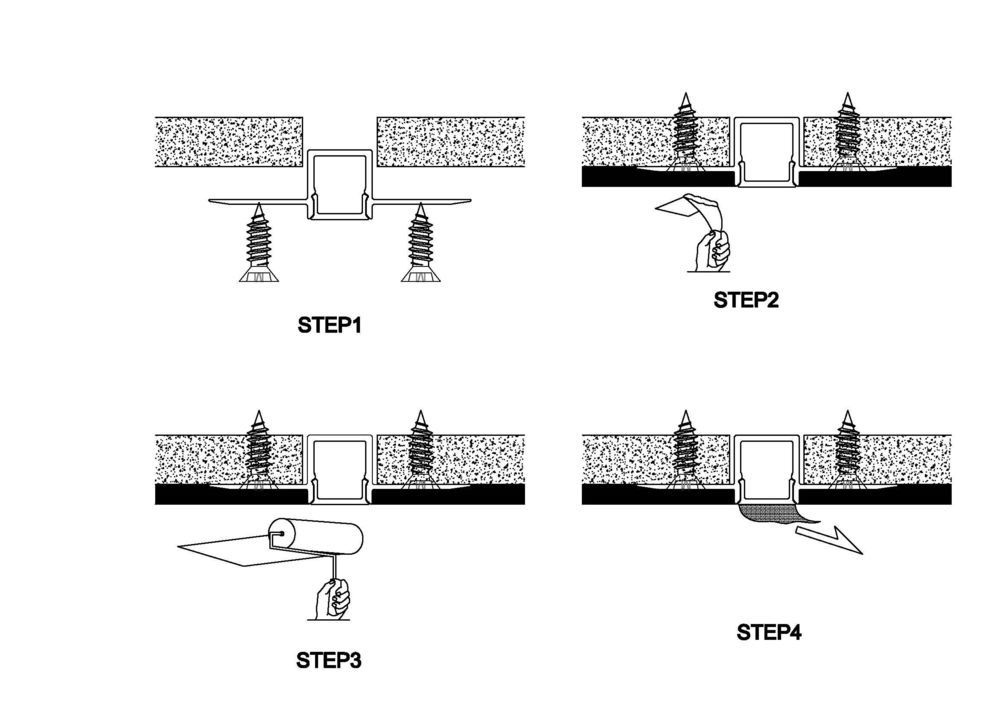 STEP1

STEP2

STEP3

STEP4