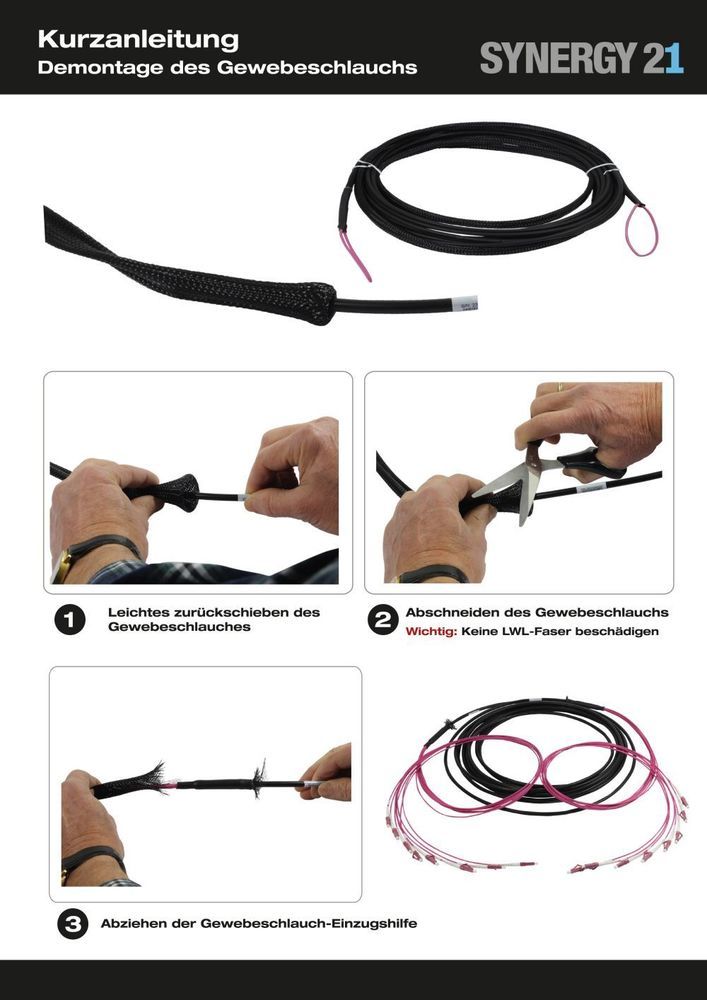 Kurzanleitung
Demontage des Gewebeschlauchs

SYNERGY 21

1 Leichtes zurückschieben des Gewebeschlauches

2 Abschneiden des Gewebeschlauchs
Wichtig: Keine LWL-Faser beschädigen

3 Abziehen der Gewebeschlauch-Einzugshilfe