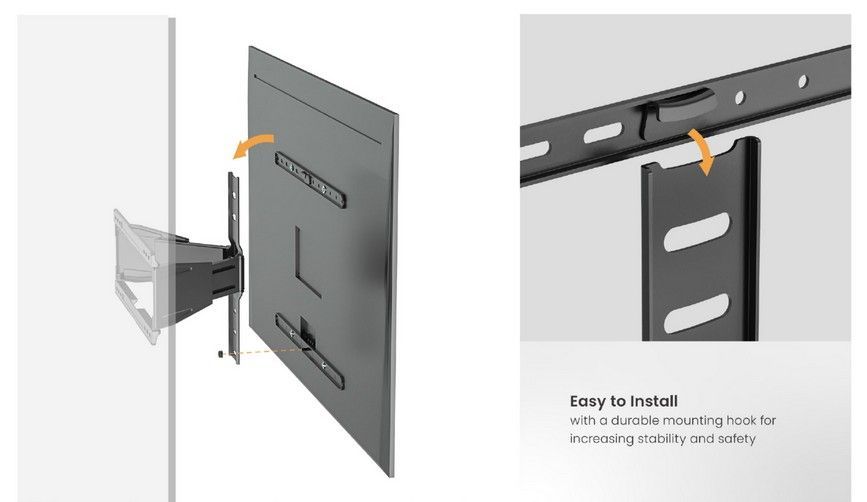 Easy to Install
with a durable mounting hook for increasing stability and safety