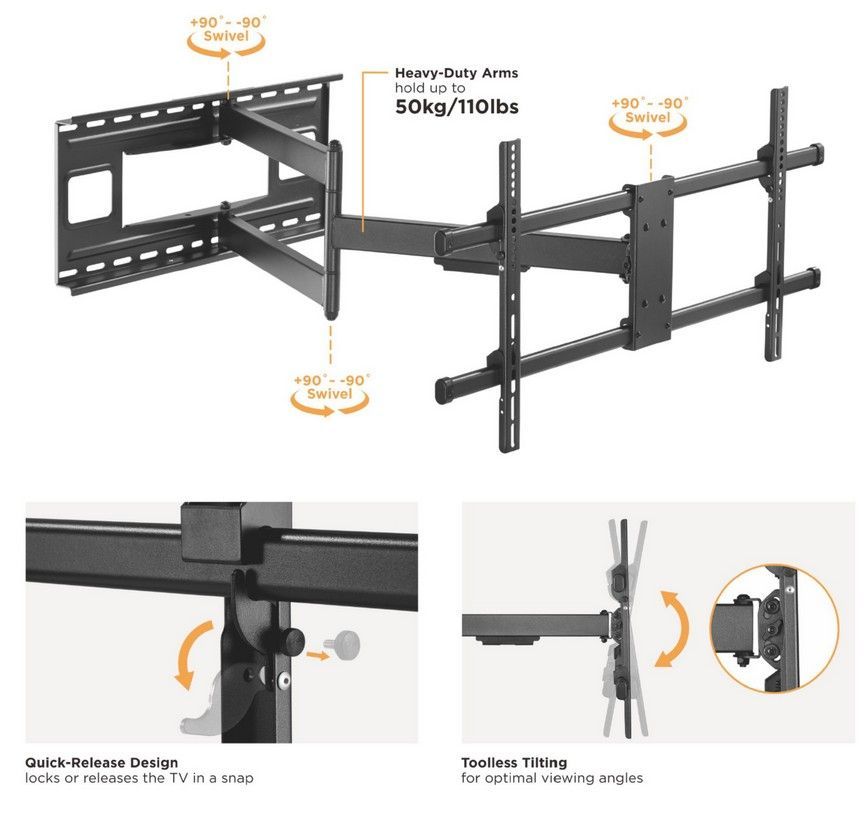 +90° - -90°
Swivel

Heavy-Duty Arms
hold up to
50kg/110lbs

+90° - -90°
Swivel

+90° - -90°
Swivel

Quick-Release Design
locks or releases the TV in a snap

Toolless Tilting
for optimal viewing angles