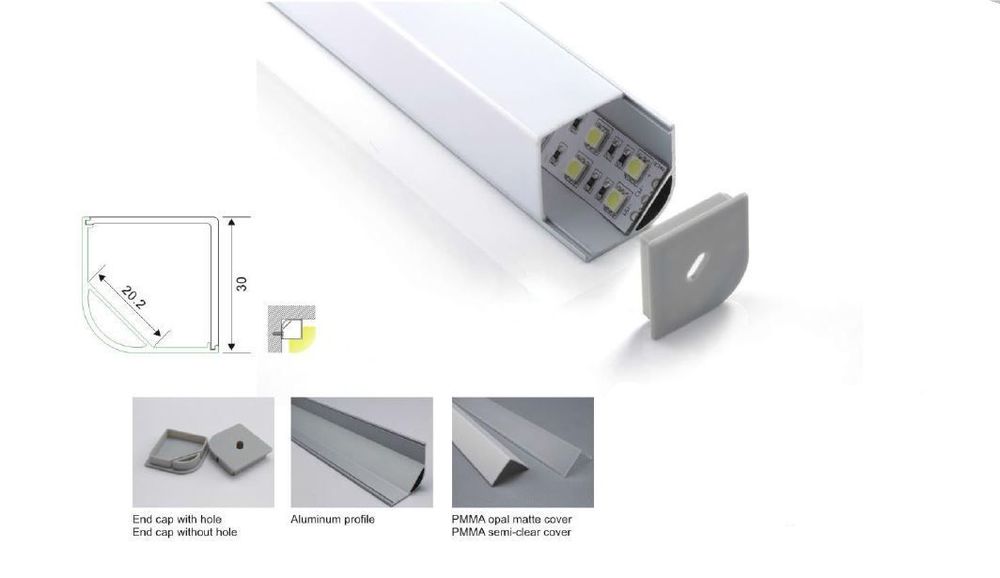 20.2

30

End cap with hole
End cap without hole

Aluminum profile

PMMA opal matte cover
PMMA semi-clear cover