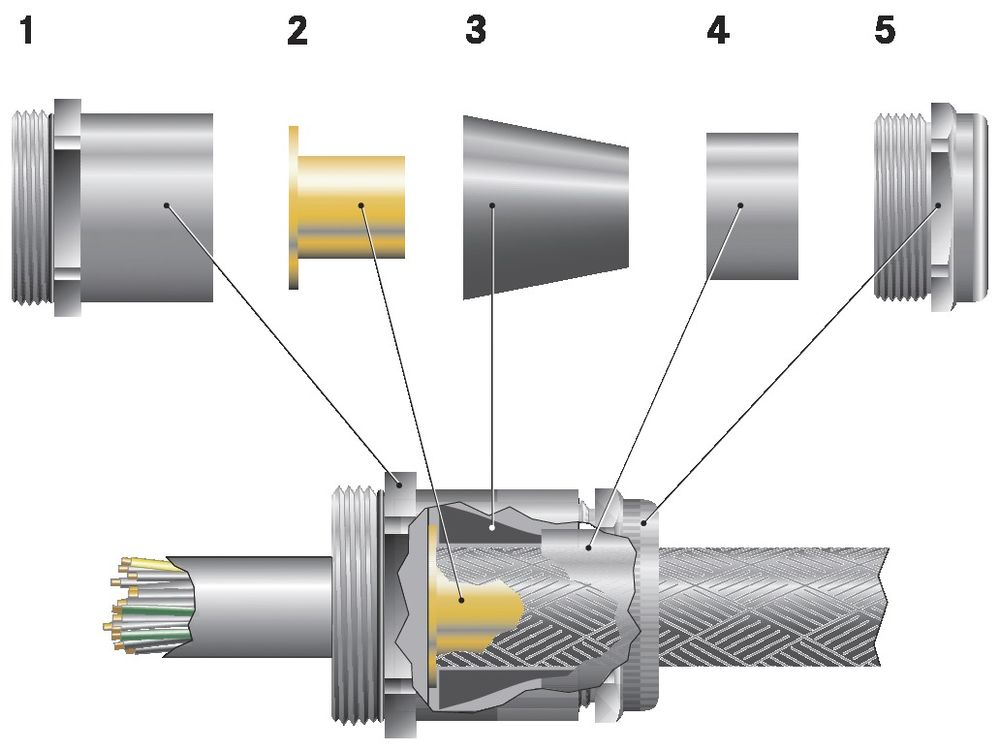 1 2 3 4 5