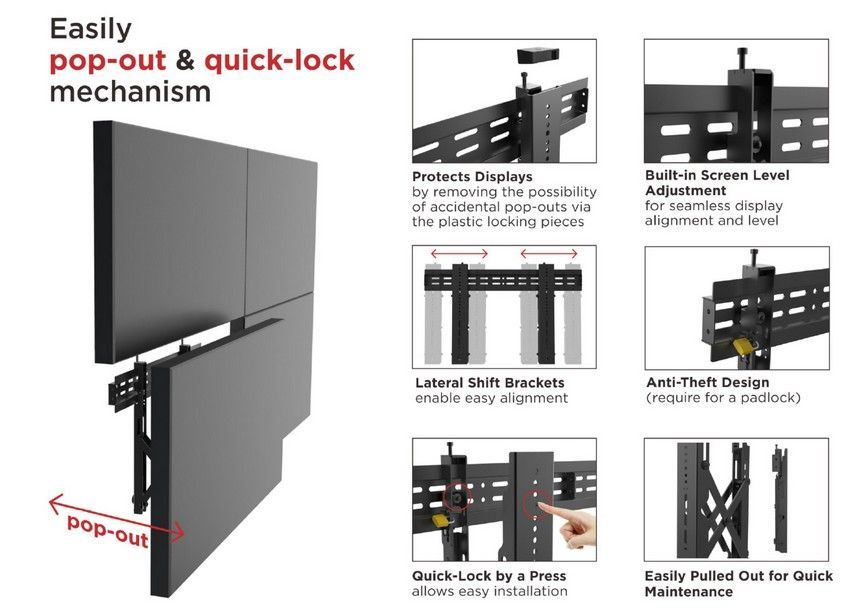 Easily
pop-out & quick-lock
mechanism

pop-out

Protects Displays
by removing the possibility of accidental pop-outs via the plastic locking pieces

Built-in Screen Level Adjustment
for seamless display alignment and level

Lateral Shift Brackets
enable easy alignment

Anti-Theft Design
(require for a padlock)

Quick-Lock by a Press
allows easy installation

Easily Pulled Out for Quick Maintenance