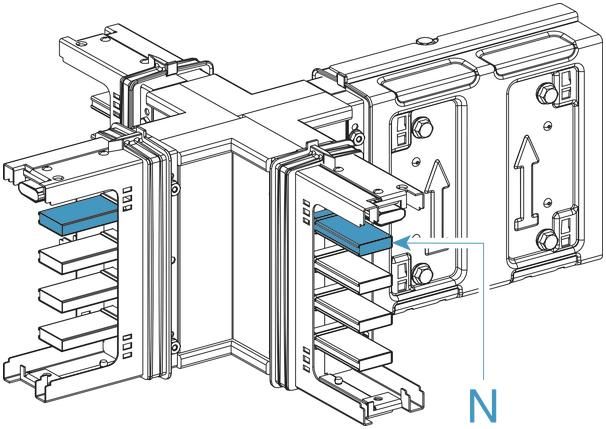 N